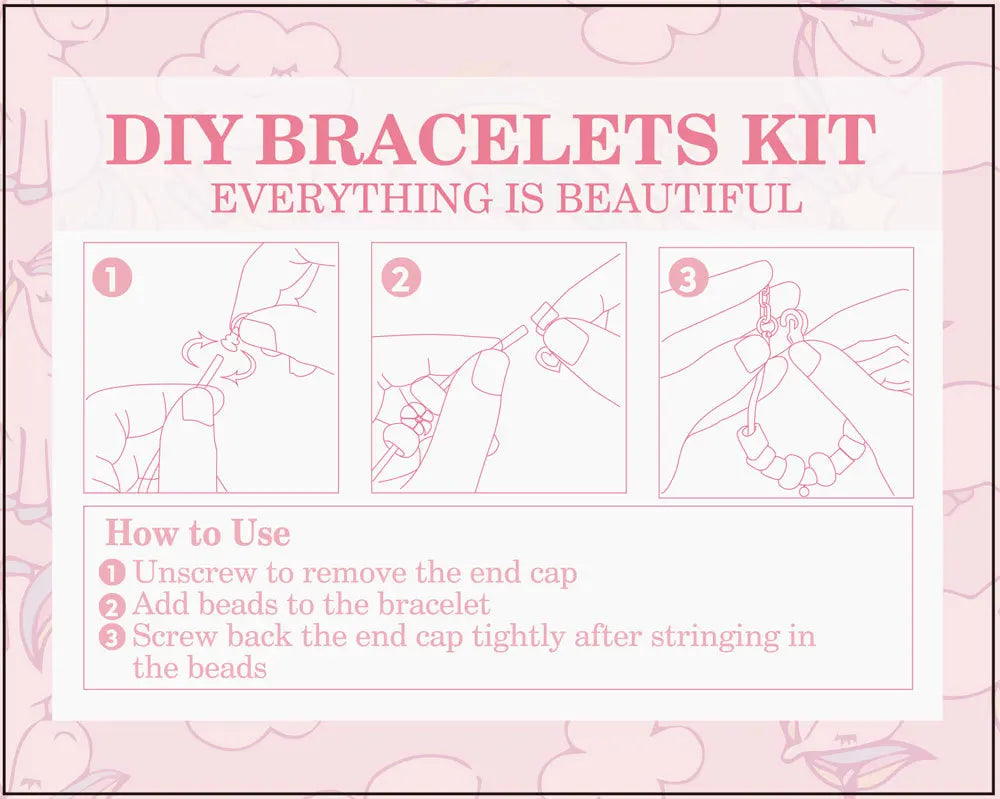 DIY BRACELETS KIT
EVERYTHING IS BEAUTIFUL

1

2

3

How to Use
1 Unscrew to remove the end cap
2 Add beads to the bracelet
3 Screw back the end cap tightly after stringing in the beads